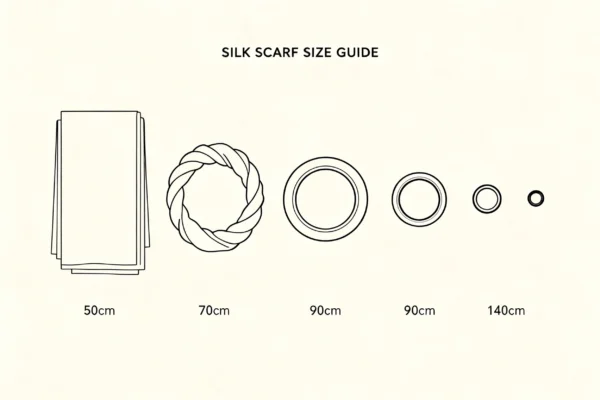 SILK SCARF SIZE GUIDE

50cm

70cm

90cm

90cm

140cm